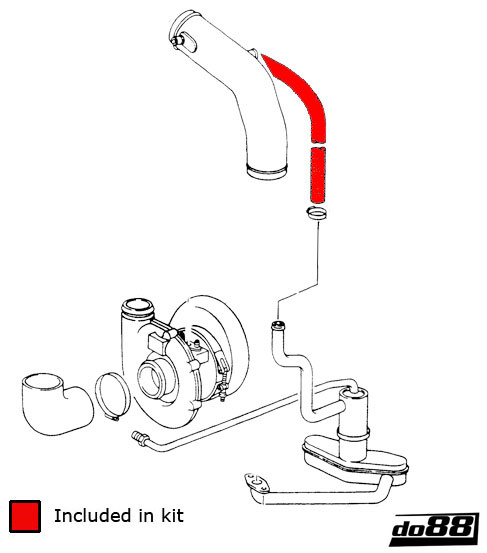 Included in kit

do88