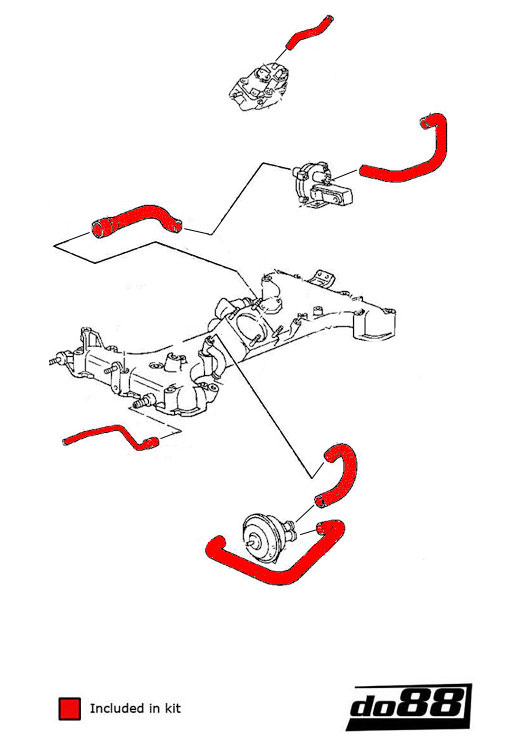 Included in kit

do88