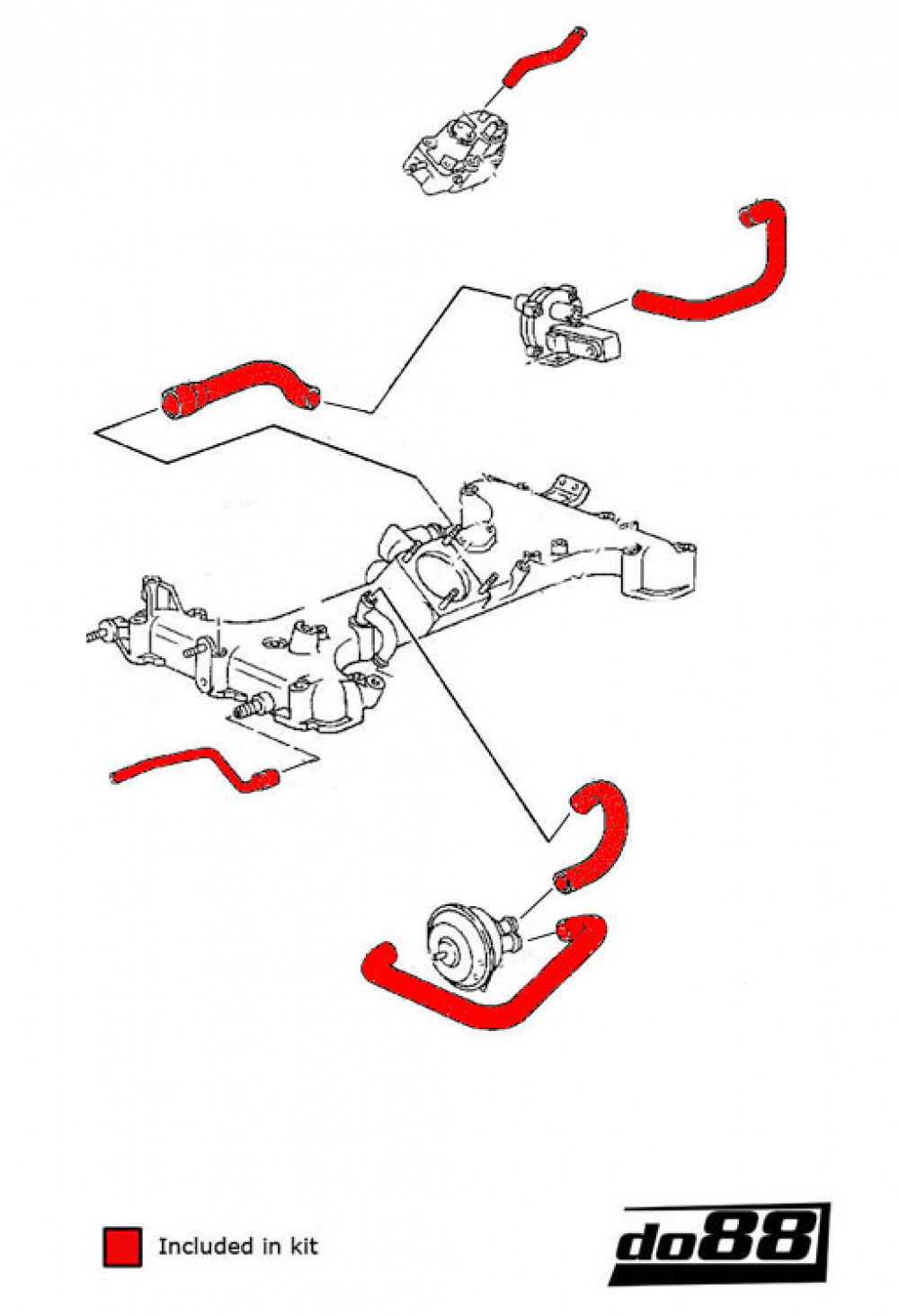 Included in kit

do88